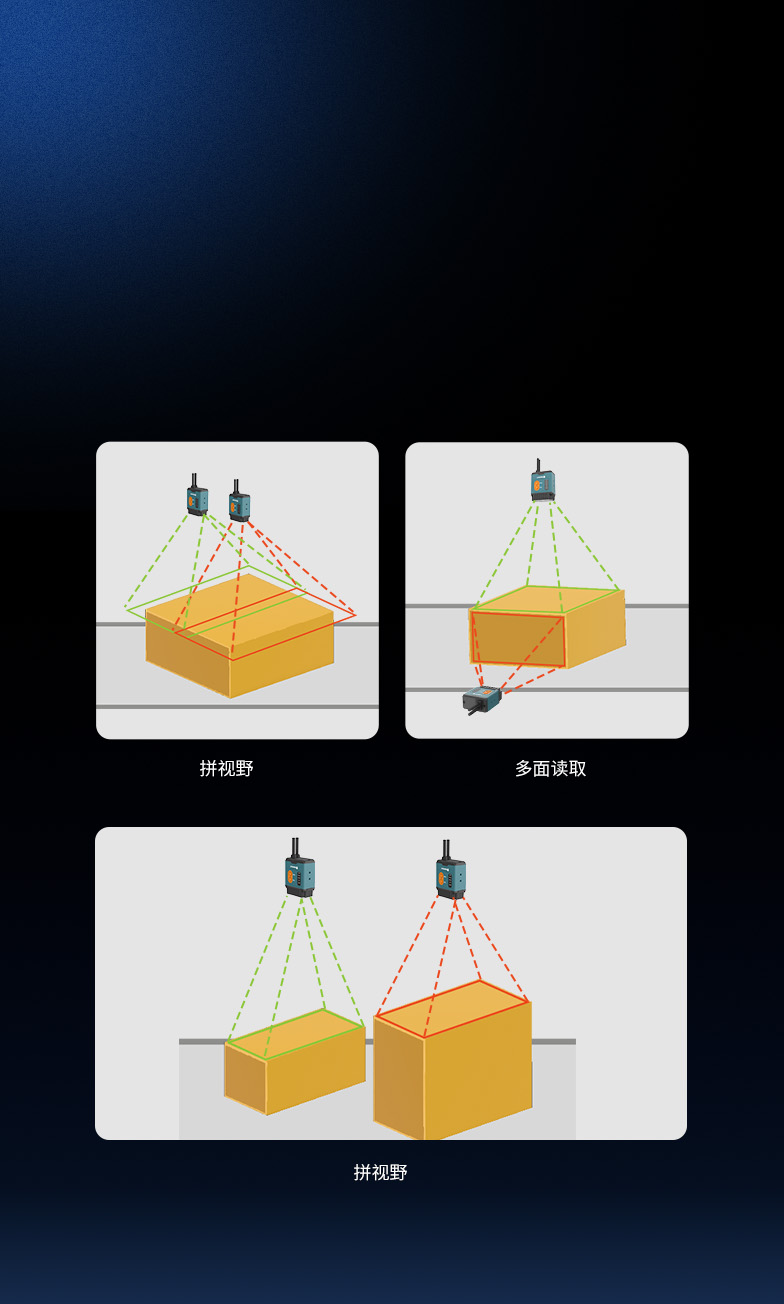 拼视野

多面读取

拼视野